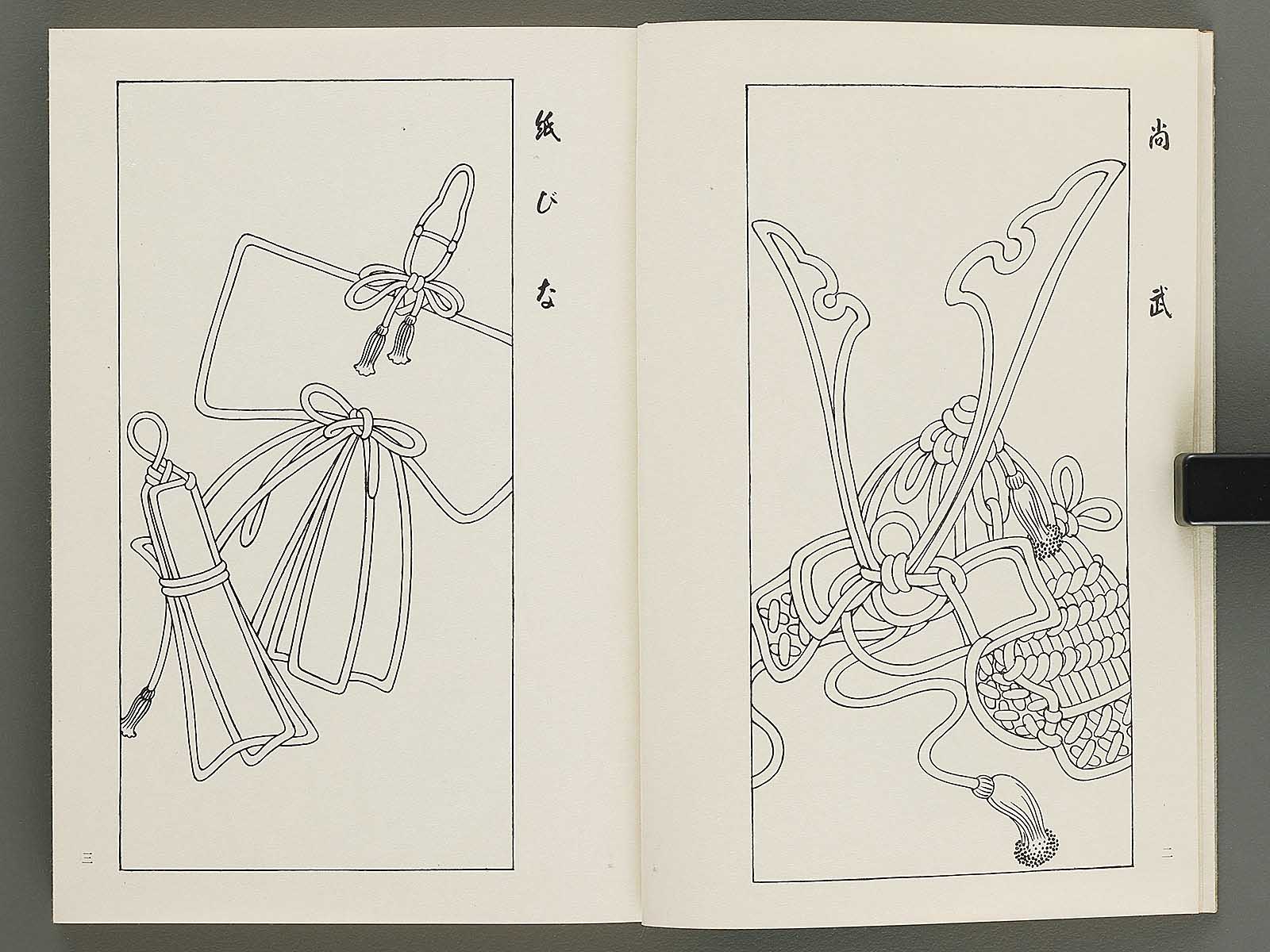 尚武

二

紙びな

三